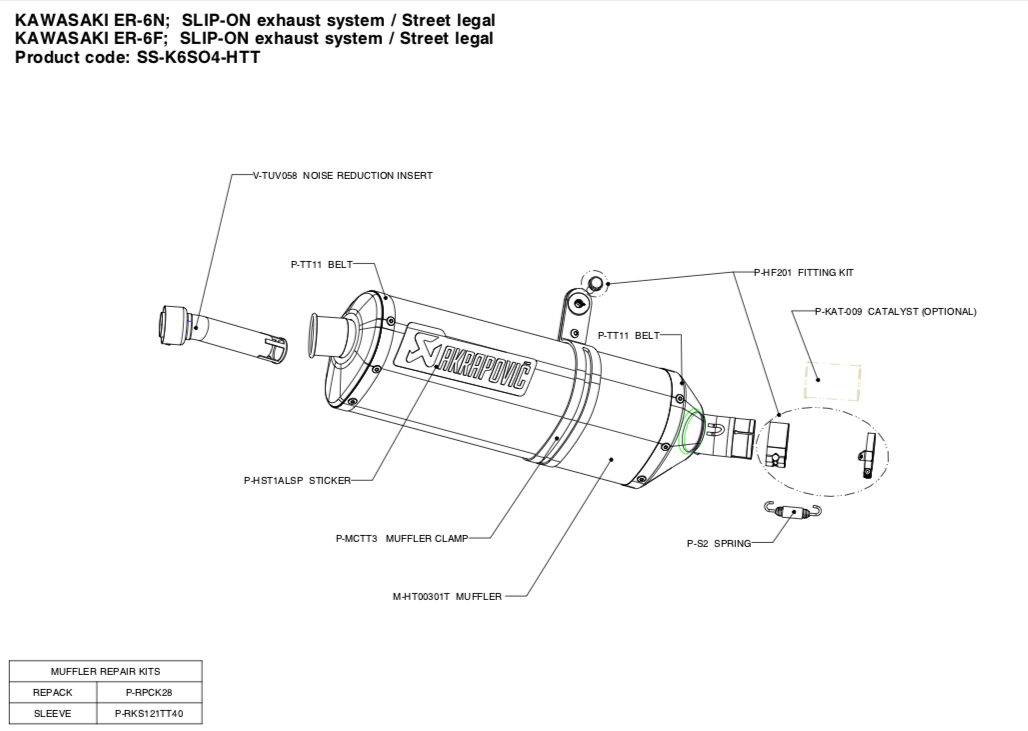 KAWASAKI ER-6N; SLIP-ON exhaust system / Street legal
KAWASAKI ER-6F; SLIP-ON exhaust system / Street legal
Product code: SS-K6SO4-HTT

V-TUV058 NOISE REDUCTION INSERT

P-TT11 BELT

P-HF201 FITTING KIT

P-KAT-009 CATALYST (OPTIONAL)

P-TT11 BELT

AKRAPOVIČ

P-HST1ALSP STICKER

P-MCTT3 MUFFLER CLAMP

P-S2 SPRING

M-HT00301T MUFFLER

| MUFFLER REPAIR KITS | |
|---|---|
| REPACK | P-RPCK28 |
| SLEEVE | P-RKS121TT40 |