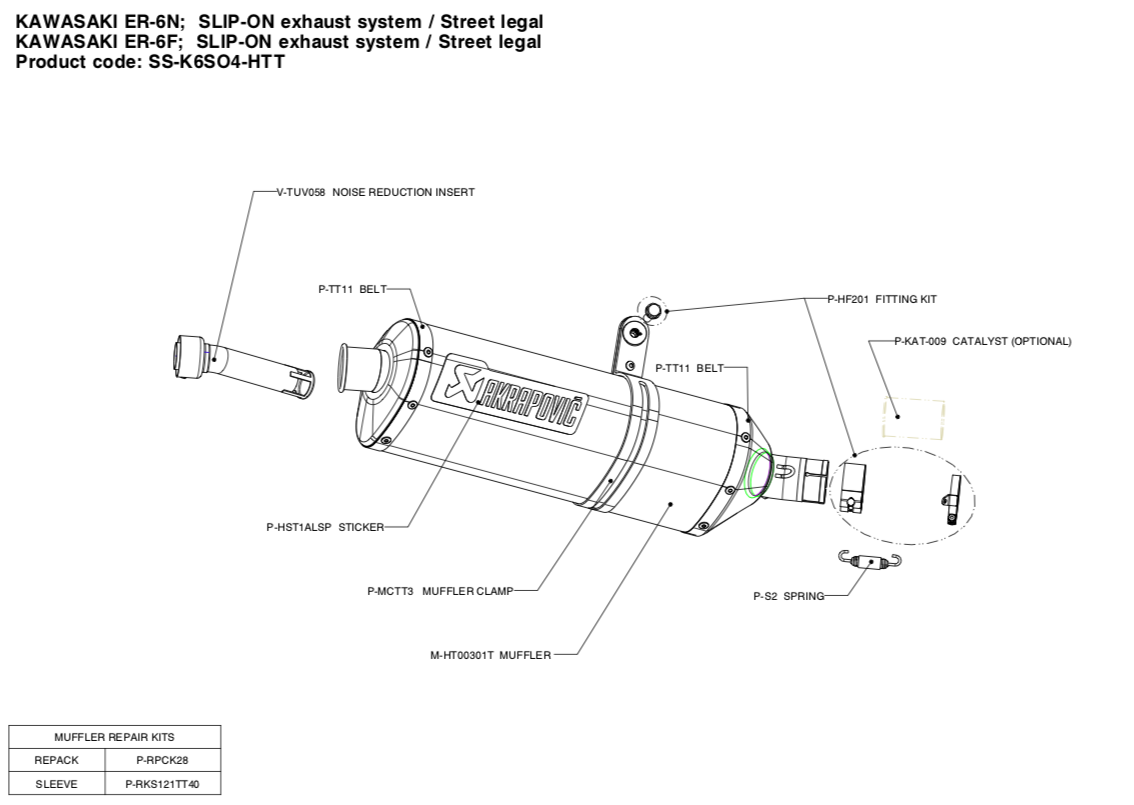 KAWASAKI ER-6N; SLIP-ON exhaust system / Street legal
KAWASAKI ER-6F; SLIP-ON exhaust system / Street legal
Product code: SS-K6SO4-HTT

V-TUV058 NOISE REDUCTION INSERT

P-TT11 BELT

P-HF201 FITTING KIT

P-KAT-009 CATALYST (OPTIONAL)

P-TT11 BELT

AKRAPOVIČ

P-HST1ALSP STICKER

P-MCTT3 MUFFLER CLAMP

P-S2 SPRING

M-HT00301T MUFFLER

| MUFFLER REPAIR KITS | |
|---|---|
| REPACK | P-RPCK28 |
| SLEEVE | P-RKS121TT40 |