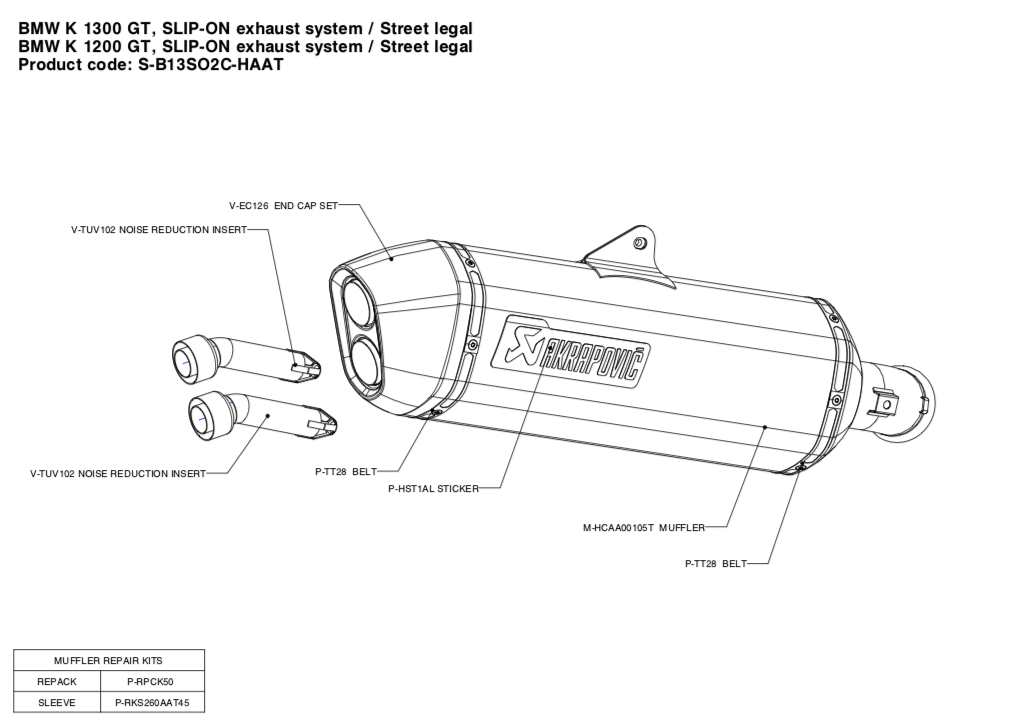 BMW K 1300 GT, SLIP-ON exhaust system / Street legal
BMW K 1200 GT, SLIP-ON exhaust system / Street legal
Product code: S-B13SO2C-HAAT

V-EC126 END CAP SET

V-TUV102 NOISE REDUCTION INSERT

AKRAPOVIČ

V-TUV102 NOISE REDUCTION INSERT

P-TT28 BELT

P-HST1AL STICKER

M-HCAA00105T MUFFLER

P-TT28 BELT

| MUFFLER REPAIR KITS | |
|---|---|
| REPACK | P-RPCK50 |
| SLEEVE | P-RKS260AAT45 |