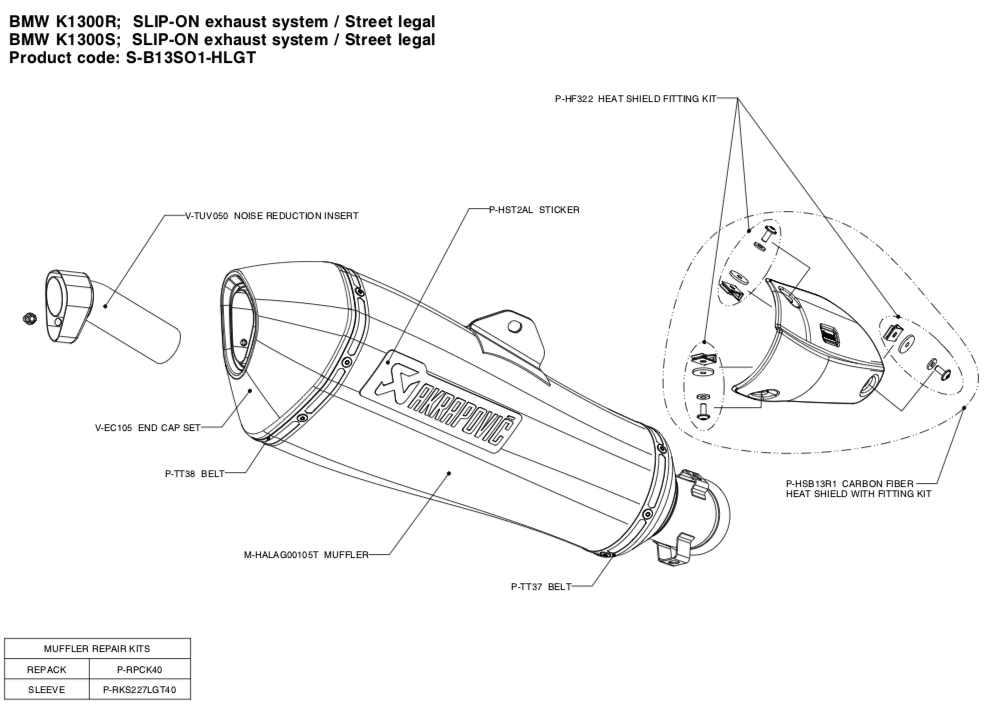 BMW K1300R; SLIP-ON exhaust system / Street legal
BMW K1300S; SLIP-ON exhaust system / Street legal
Product code: S-B13SO1-HLGT

P-HF322 HEAT SHIELD FITTING KIT

V-TUV050 NOISE REDUCTION INSERT

P-HST2AL STICKER

AKRAPOVIČ

V-EC105 END CAP SET

P-TT38 BELT

M-HALAG00105T MUFFLER

P-TT37 BELT

P-HSB13R1 CARBON FIBER HEAT SHIELD WITH FITTING KIT

| MUFFLER REPAIR KITS | |
|---|---|
| REPACK | P-RPCK40 |
| SLEEVE | P-RKS227LGT40 |