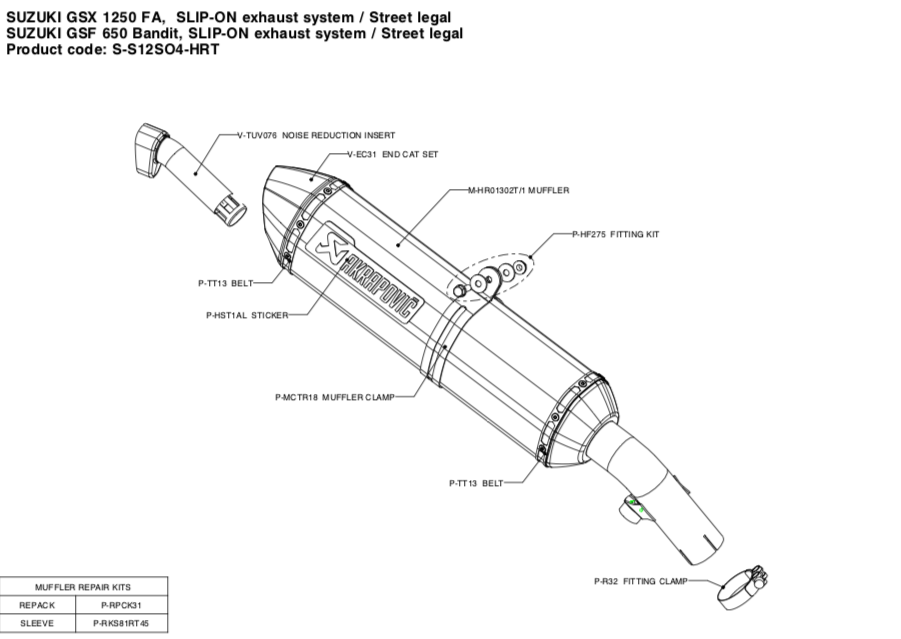 SUZUKI GSX 1250 FA, SLIP-ON exhaust system / Street legal
SUZUKI GSF 650 Bandit, SLIP-ON exhaust system / Street legal
Product code: S-S12SO4-HRT

V-TUV076 NOISE REDUCTION INSERT
V-EC31 END CAT SET
M-HR01302T/1 MUFFLER
P-HF275 FITTING KIT
P-TT13 BELT
P-HST1AL STICKER
AKRAPOVIČ
P-MCTR18 MUFFLER CLAMP
P-TT13 BELT
P-R32 FITTING CLAMP

| MUFFLER REPAIR KITS | |
|---|---|
| REPACK | P-RPCK31 |
| SLEEVE | P-RKS81RT45 |