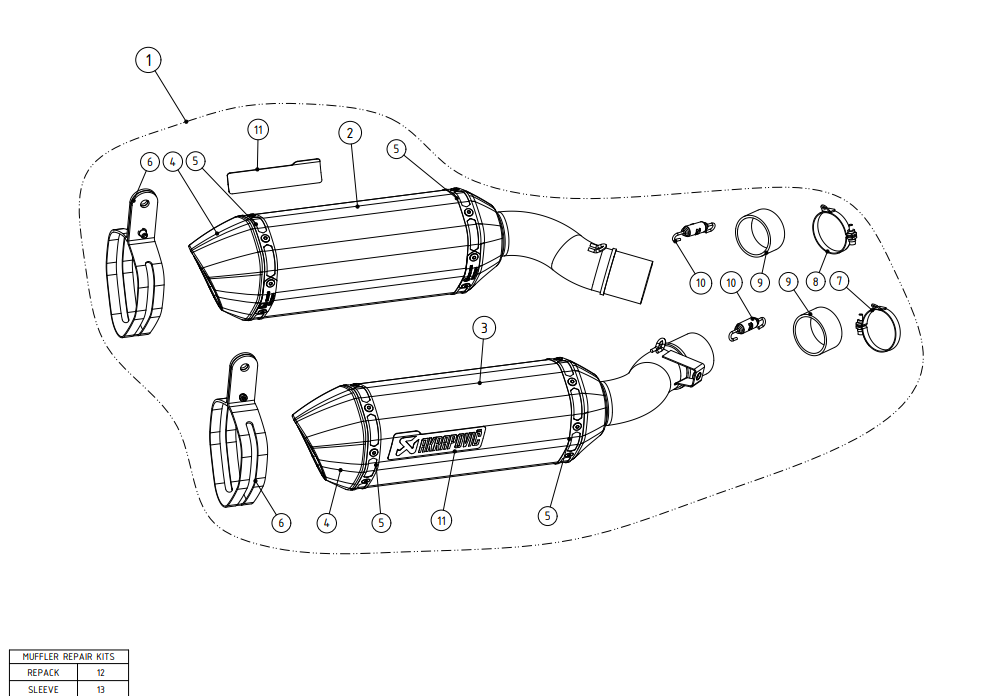 1
11
2
5
6
4
5
10
9
8
7
10
9
3
AKRAPOVIČ
6
4
5
11
5

| MUFFLER REPAIR KITS | |
|---|---|
| REPACK | 12 |
| SLEEVE | 13 |