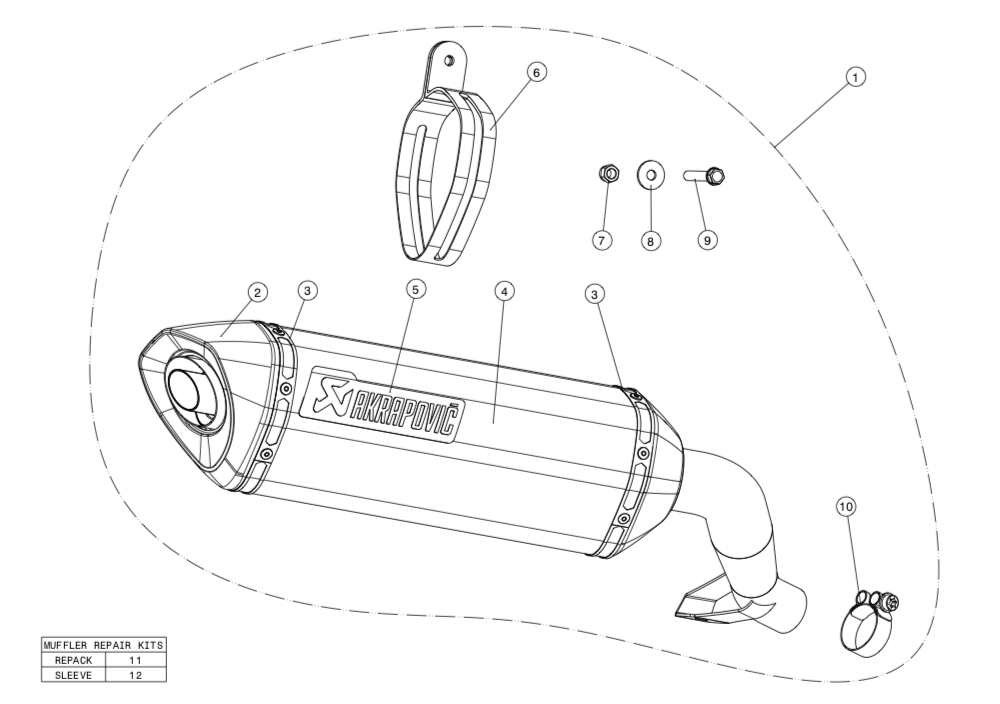 6

1

7

8

9

2

3

5

4

3

AKRAPOVIČ

10

| MUFFLER REPAIR KITS | |
|---|---|
| REPACK | 11 |
| SLEEVE | 12 |