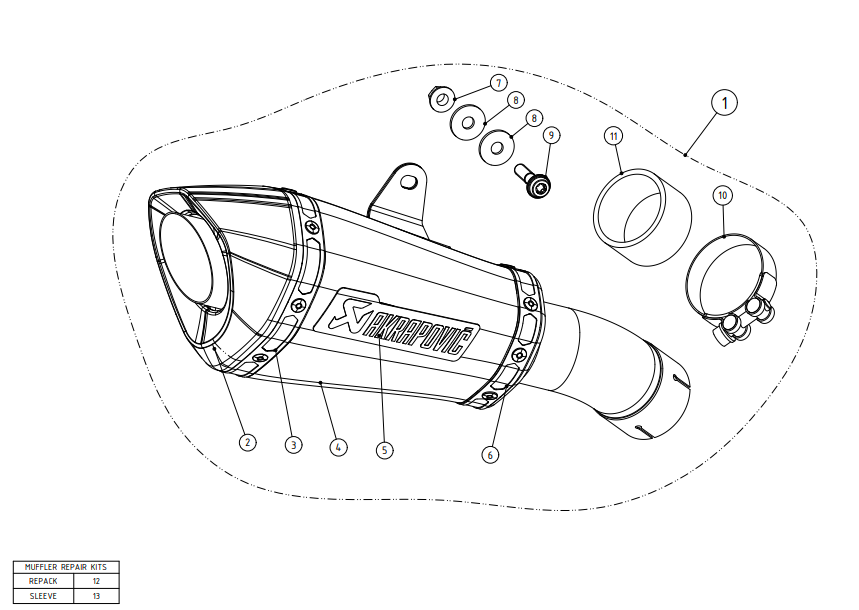 7
8
8
9
1
11
10
AKRAPOVIČ
2
3
4
5
6

| MUFFLER REPAIR KITS | |
|---|---|
| REPACK | 12 |
| SLEEVE | 13 |