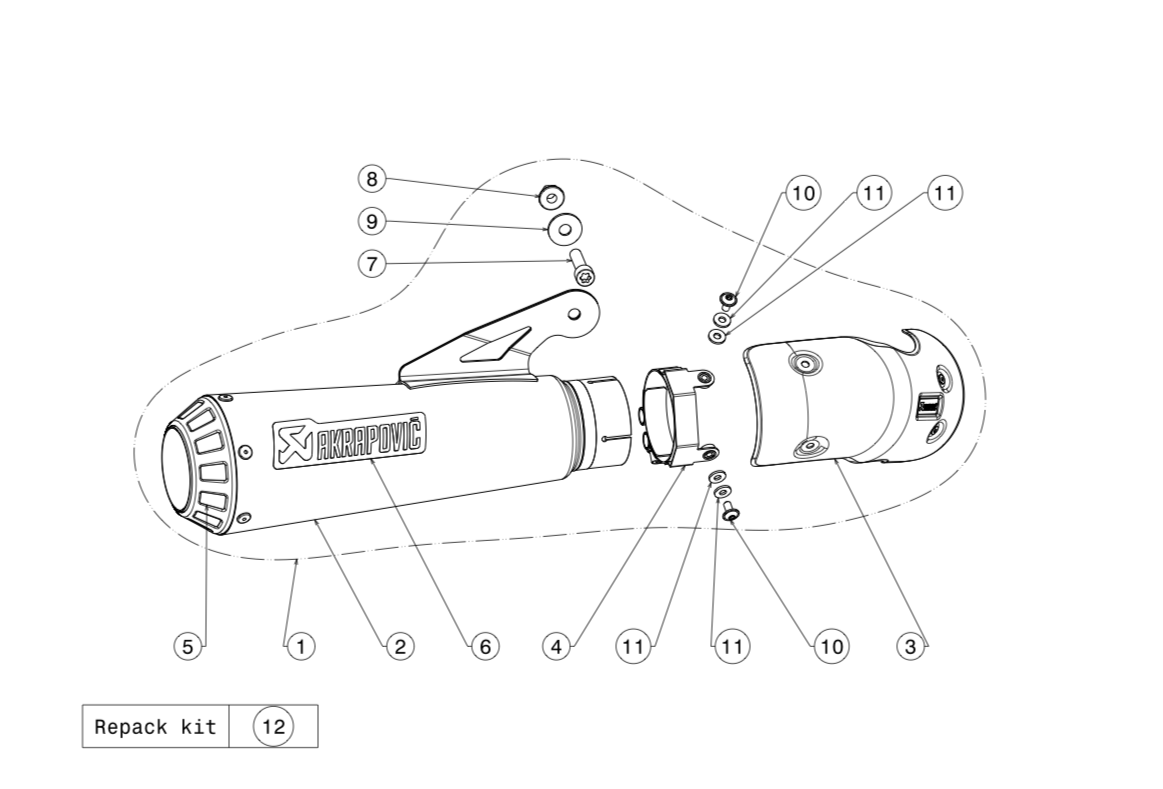 8
9
7
10
11
11
AKRAPOVIČ
5
1
2
6
4
11
11
10
3

| Repack kit | 12 |
|---|---|