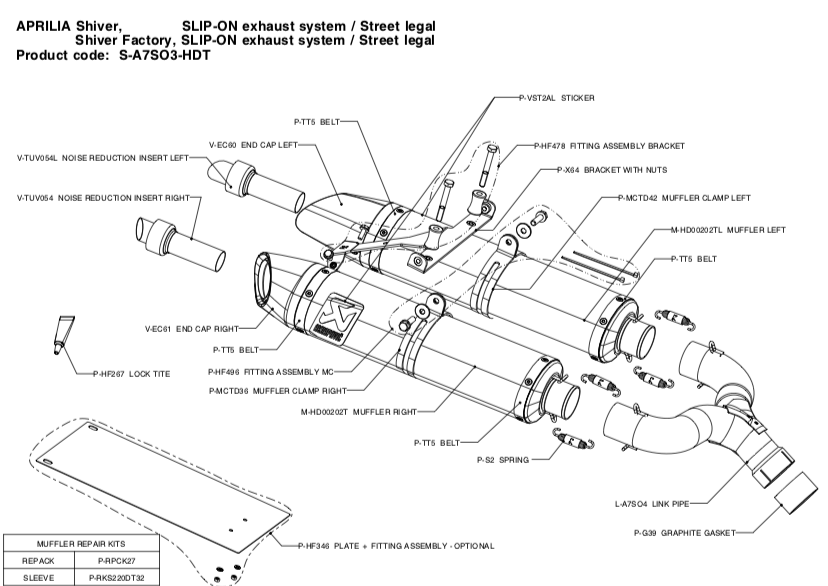 APRILIA Shiver, SLIP-ON exhaust system / Street legal
Shiver Factory, SLIP-ON exhaust system / Street legal
Product code: S-A7SO3-HDT

P-VST2AL STICKER
P-TT5 BELT
V-EC60 END CAP LEFT
P-HF478 FITTING ASSEMBLY BRACKET
V-TUV054L NOISE REDUCTION INSERT LEFT
P-X64 BRACKET WITH NUTS
V-TUV054 NOISE REDUCTION INSERT RIGHT
P-MCTD42 MUFFLER CLAMP LEFT
M-HD00202TL MUFFLER LEFT
P-TT5 BELT
V-EC61 END CAP RIGHT
P-TT5 BELT
P-HF267 LOCK TITE
P-HF496 FITTING ASSEMBLY MC
P-MCTD36 MUFFLER CLAMP RIGHT
M-HD00202T MUFFLER RIGHT
P-TT5 BELT
P-S2 SPRING
L-A7SO4 LINK PIPE
P-G39 GRAPHITE GASKET
P-HF346 PLATE + FITTING ASSEMBLY - OPTIONAL

| MUFFLER REPAIR KITS | |
|---|---|
| REPACK | P-RPCK27 |
| SLEEVE | P-RKS220DT32 |