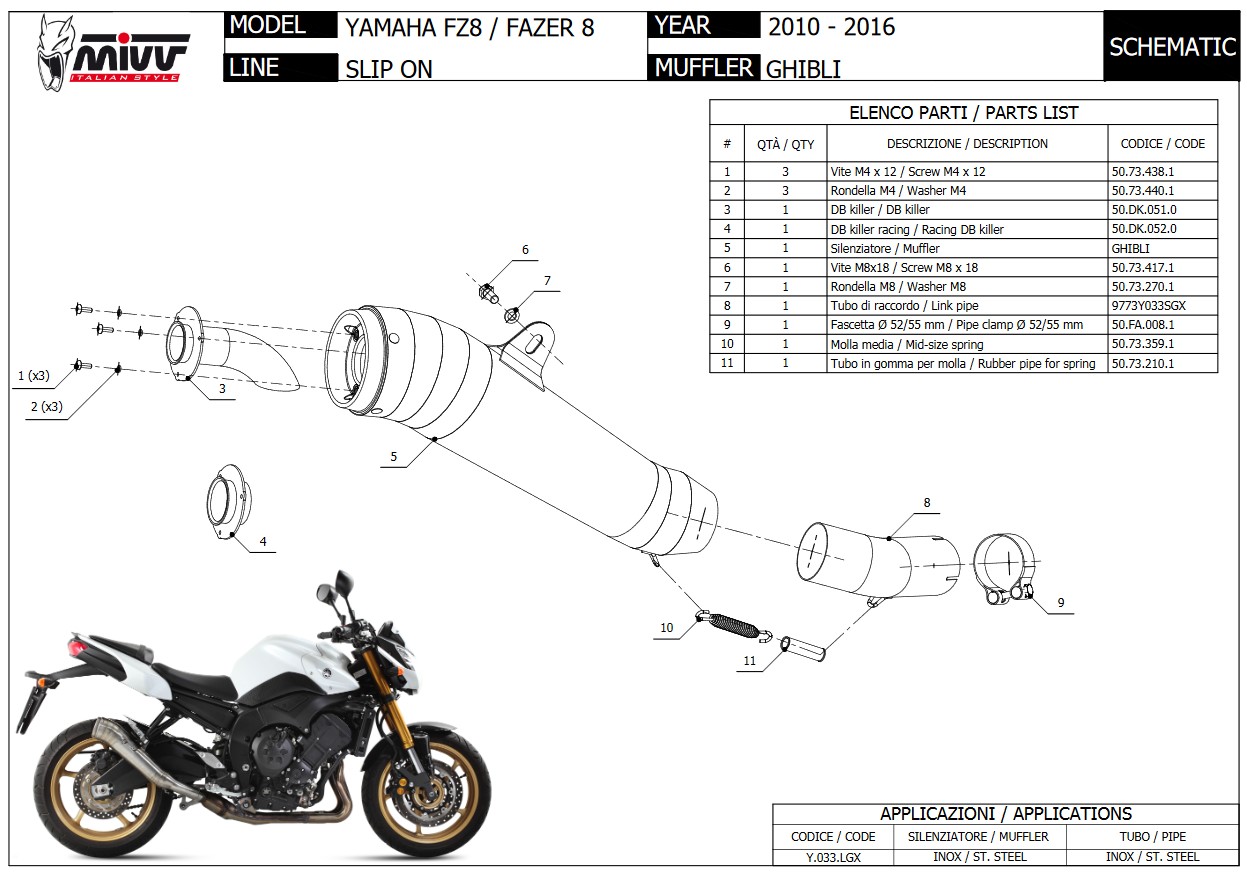 MIVV ITALIAN STYLE

MODEL YAMAHA FZ8 / FAZER 8 YEAR 2010 - 2016
LINE SLIP ON MUFFLER GHIBLI
SCHEMATIC

ELENCO PARTI / PARTS LIST

| # | QTÀ / QTY | DESCRIZIONE / DESCRIPTION | CODICE / CODE |
|---|---|---|---|
| 1 | 3 | Vite M4 x 12 / Screw M4 x 12 | 50.73.438.1 |
| 2 | 3 | Rondella M4 / Washer M4 | 50.73.440.1 |
| 3 | 1 | DB killer / DB killer | 50.DK.051.0 |
| 4 | 1 | DB killer racing / Racing DB killer | 50.DK.052.0 |
| 5 | 1 | Silenziatore / Muffler | GHIBLI |
| 6 | 1 | Vite M8x18 / Screw M8 x 18 | 50.73.417.1 |
| 7 | 1 | Rondella M8 / Washer M8 | 50.73.270.1 |
| 8 | 1 | Tubo di raccordo / Link pipe | 9773Y033SGX |
| 9 | 1 | Fascetta Ø 52/55 mm / Pipe clamp Ø 52/55 mm | 50.FA.008.1 |
| 10 | 1 | Molla media / Mid-size spring | 50.73.359.1 |
| 11 | 1 | Tubo in gomma per molla / Rubber pipe for spring | 50.73.210.1 |

6
7
1 (x3)
2 (x3)
3
5
4
8
9
10
11

APPLICAZIONI / APPLICATIONS

| CODICE / CODE | SILENZIATORE / MUFFLER | TUBO / PIPE |
|---|---|---|
| Y.033.LGX | INOX / ST. STEEL | INOX / ST. STEEL |