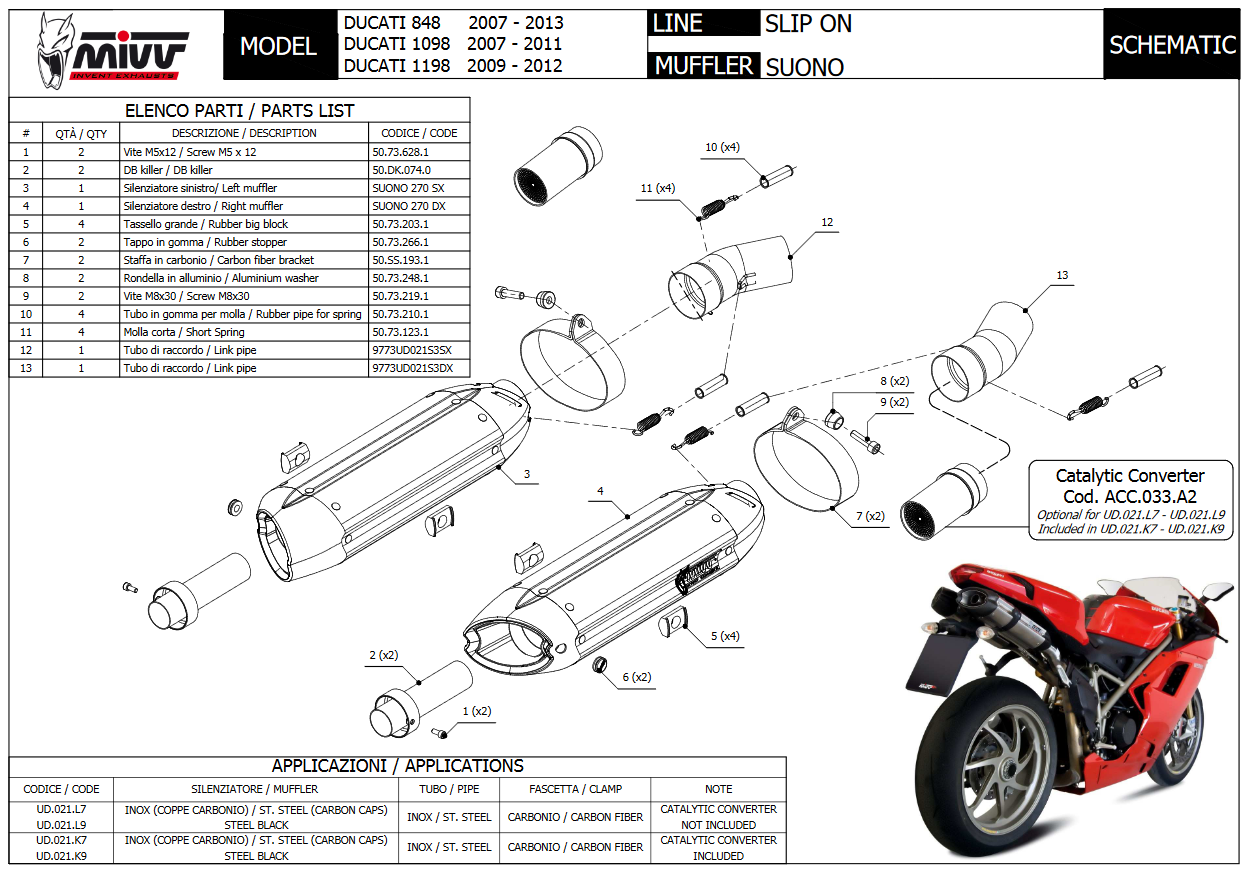 MIVV
INVENT EXHAUSTS

MODEL

DUCATI 848 2007 - 2013
DUCATI 1098 2007 - 2011
DUCATI 1198 2009 - 2012

LINE SLIP ON
MUFFLER SUONO

SCHEMATIC

ELENCO PARTI / PARTS LIST

| # | QTÀ / QTY | DESCRIZIONE / DESCRIPTION | CODICE / CODE |
|---|---|---|---|
| 1 | 2 | Vite M5x12 / Screw M5 x 12 | 50.73.628.1 |
| 2 | 2 | DB killer / DB killer | 50.DK.074.0 |
| 3 | 1 | Silenziatore sinistro/ Left muffler | SUONO 270 SX |
| 4 | 1 | Silenziatore destro / Right muffler | SUONO 270 DX |
| 5 | 4 | Tassello grande / Rubber big block | 50.73.203.1 |
| 6 | 2 | Tappo in gomma / Rubber stopper | 50.73.266.1 |
| 7 | 2 | Staffa in carbonio / Carbon fiber bracket | 50.SS.193.1 |
| 8 | 2 | Rondella in alluminio / Aluminium washer | 50.73.248.1 |
| 9 | 2 | Vite M8x30 / Screw M8x30 | 50.73.219.1 |
| 10 | 4 | Tubo in gomma per molla / Rubber pipe for spring | 50.73.210.1 |
| 11 | 4 | Molla corta / Short Spring | 50.73.123.1 |
| 12 | 1 | Tubo di raccordo / Link pipe | 9773UD021S3SX |
| 13 | 1 | Tubo di raccordo / Link pipe | 9773UD021S3DX |

10 (x4)
11 (x4)
12
13
8 (x2)
9 (x2)
3
4
7 (x2)
5 (x4)
6 (x2)
2 (x2)
1 (x2)

Catalytic Converter
Cod. ACC.033.A2
Optional for UD.021.L7 - UD.021.L9
Included in UD.021.K7 - UD.021.K9

APPLICAZIONI / APPLICATIONS

| CODICE / CODE | SILENZIATORE / MUFFLER | TUBO / PIPE | FASCETTA / CLAMP | NOTE |
|---|---|---|---|---|
| UD.021.L7 UD.021.L9 | INOX (COPPE CARBONIO) / ST. STEEL (CARBON CAPS) STEEL BLACK | INOX / ST. STEEL | CARBONIO / CARBON FIBER | CATALYTIC CONVERTER NOT INCLUDED |
| UD.021.K7 UD.021.K9 | INOX (COPPE CARBONIO) / ST. STEEL (CARBON CAPS) STEEL BLACK | INOX / ST. STEEL | CARBONIO / CARBON FIBER | CATALYTIC CONVERTER INCLUDED |