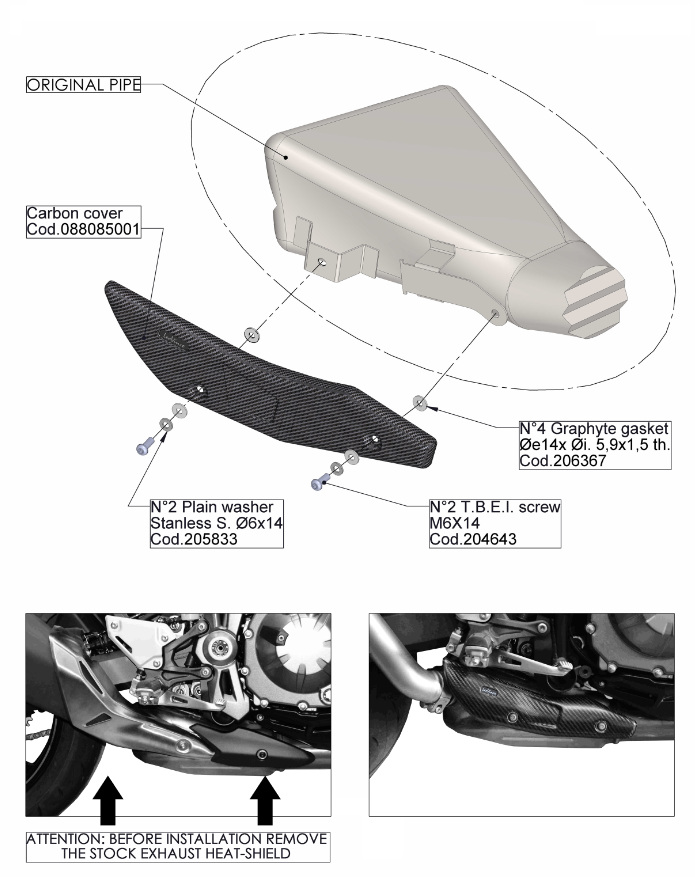 ORIGINAL PIPE

Carbon cover
Cod.088085001

N°4 Graphyte gasket
Øe14x Øi. 5,9x1,5 th.
Cod.206367

N°2 Plain washer
Stanless S. Ø6x14
Cod.205833

N°2 T.B.E.I. screw
M6X14
Cod.204643

ATTENTION: BEFORE INSTALLATION REMOVE THE STOCK EXHAUST HEAT-SHIELD