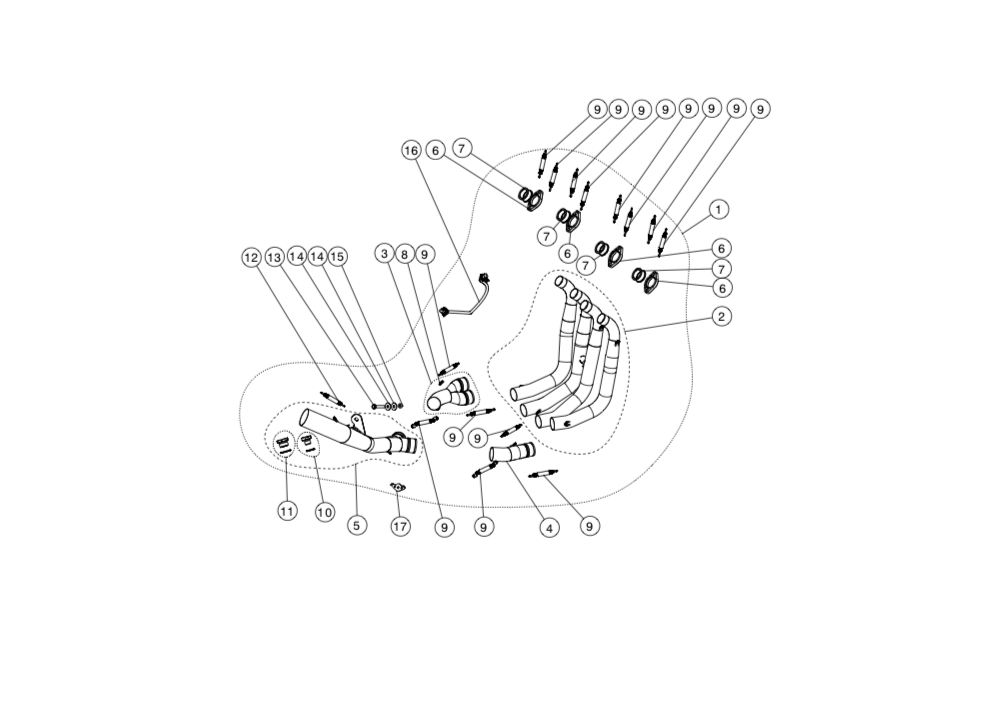 9 9 9 9 9 9 9 9
16 6 7
1
7
6
7
6
7
6
12 13 14 14 15
3 8 9
2
9 9
11 10 5 17 9 9 4 9