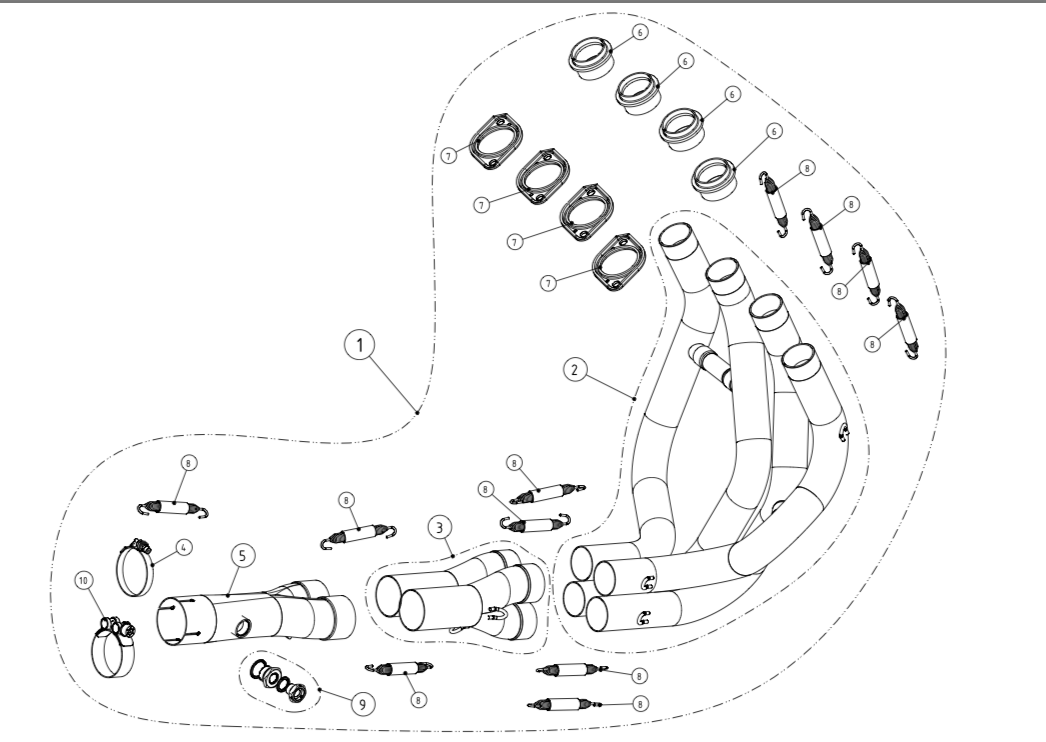 6
6
6
6
7
7
7
7
8
8
8
8
1
2
8
8
8
8
3
4
5
10
9
8
8
8