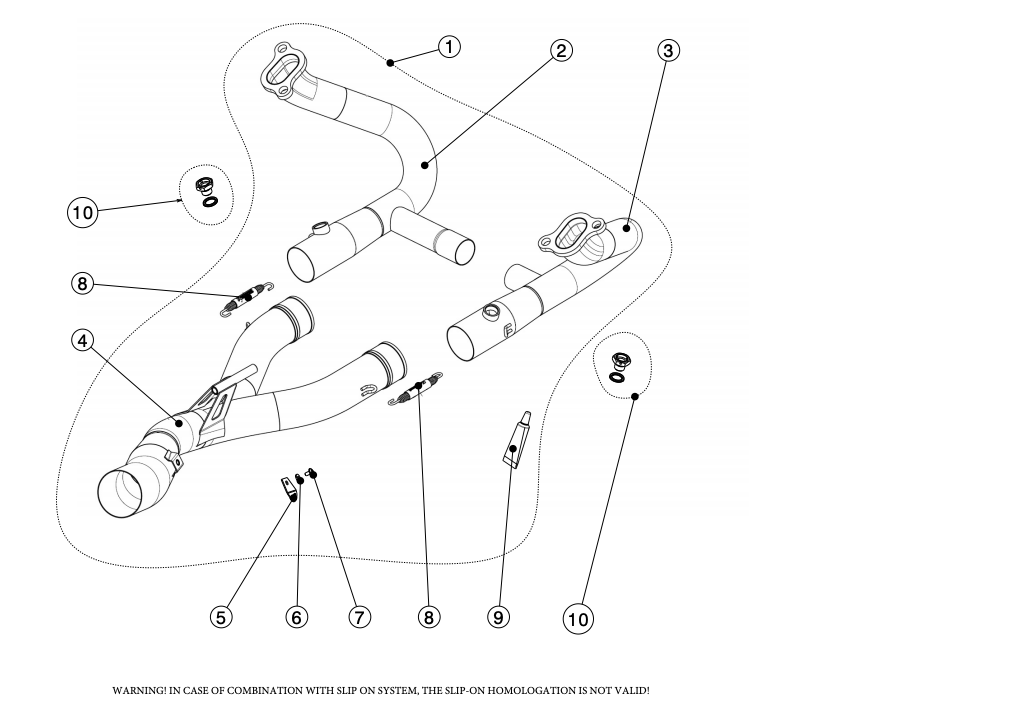 1
2
3
10
8
4
10
5
6
7
8
9
10

WARNING! IN CASE OF COMBINATION WITH SLIP ON SYSTEM, THE SLIP-ON HOMOLOGATION IS NOT VALID!