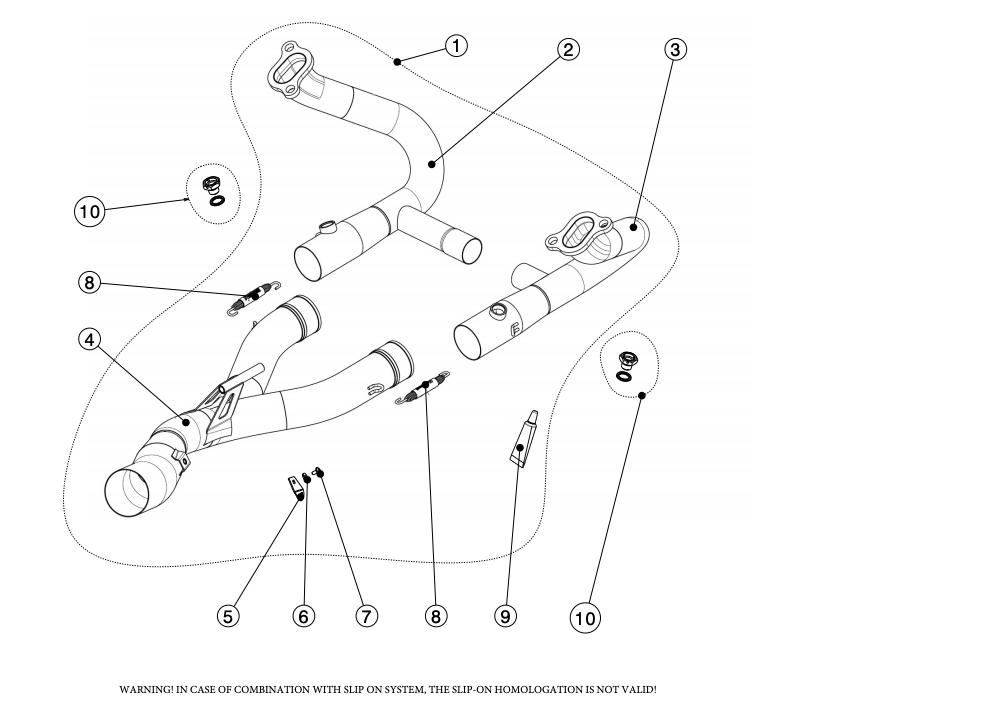 1
2
3
10
8
4
10
5
6
7
8
9
10

WARNING! IN CASE OF COMBINATION WITH SLIP ON SYSTEM, THE SLIP-ON HOMOLOGATION IS NOT VALID!