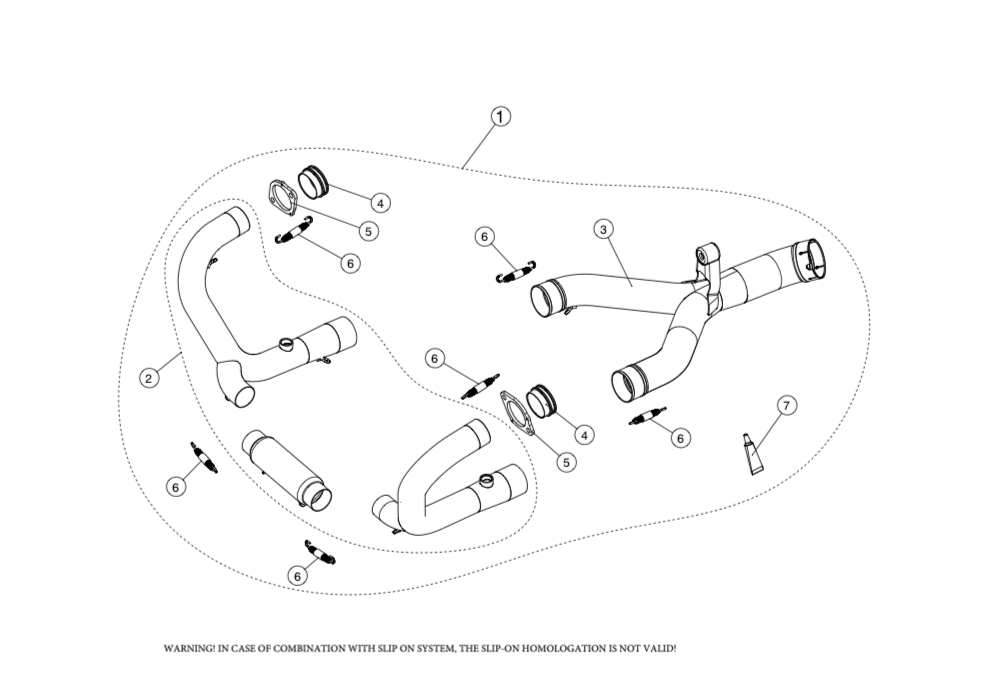 1
4
5
6
6
3
2
6
4
5
6
7
6
6
WARNING! IN CASE OF COMBINATION WITH SLIP ON SYSTEM, THE SLIP-ON HOMOLOGATION IS NOT VALID!