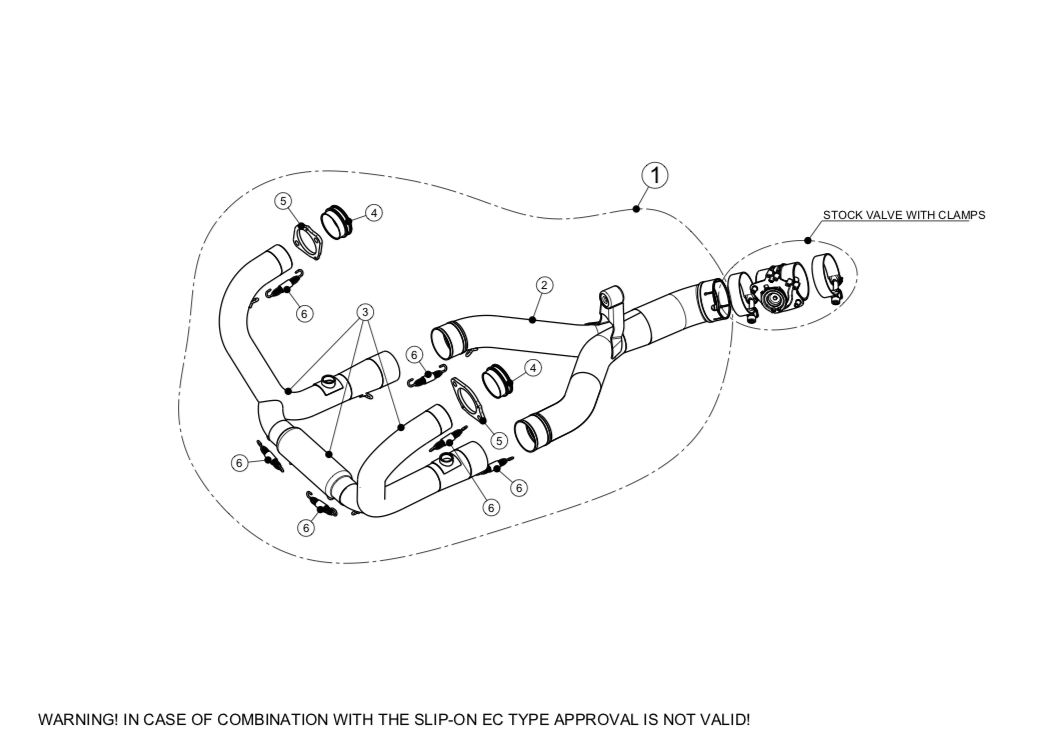 1

STOCK VALVE WITH CLAMPS

5

4

2

6

3

6

4

5

6

6

6

6

WARNING! IN CASE OF COMBINATION WITH THE SLIP-ON EC TYPE APPROVAL IS NOT VALID!