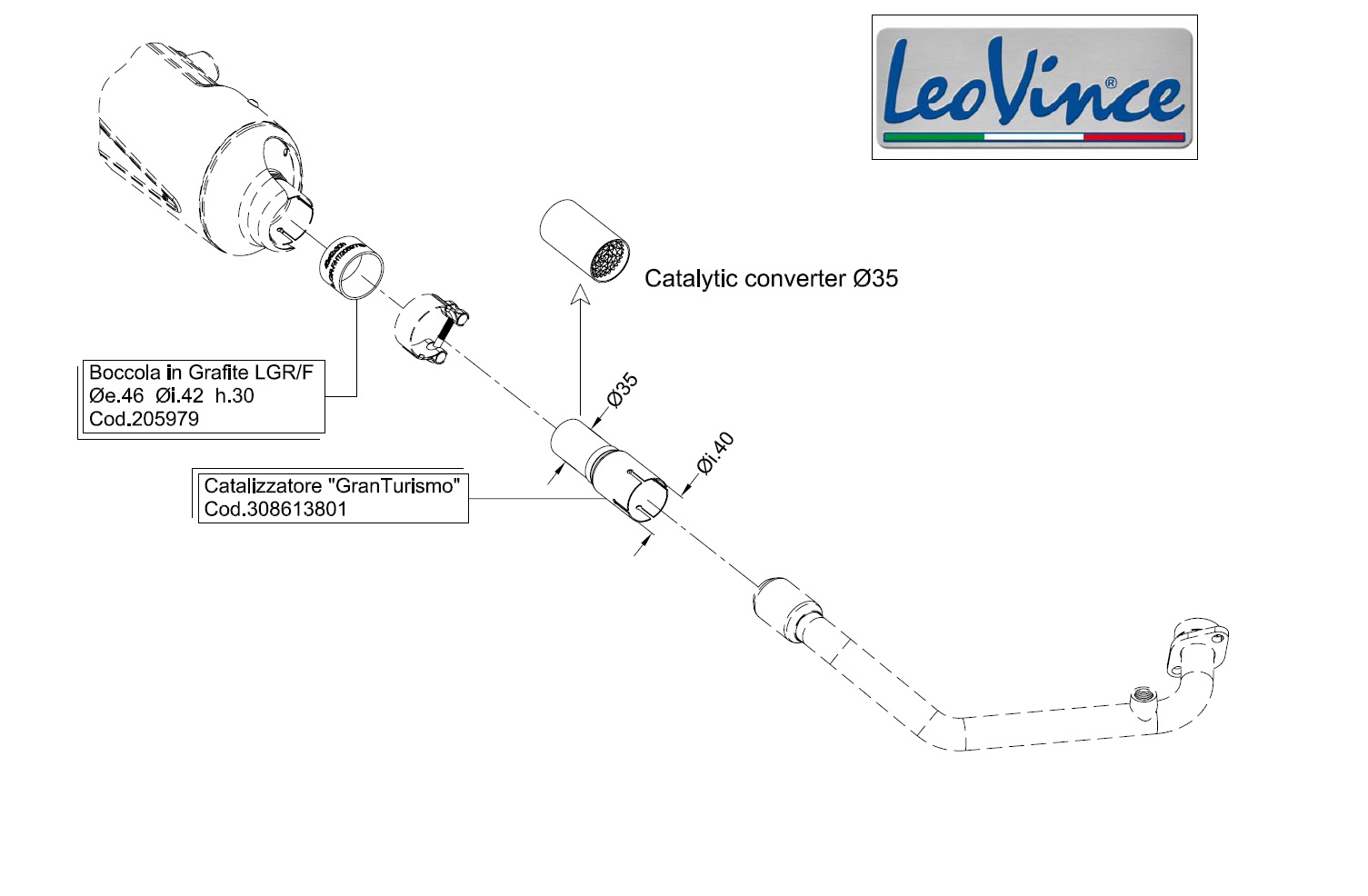 LeoVince®

Catalytic converter Ø35

Boccola in Grafite LGR/F
Øe.46 Øi.42 h.30
Cod.205979

Ø35

Øi.40

Catalizzatore "GranTurismo"
Cod.308613801